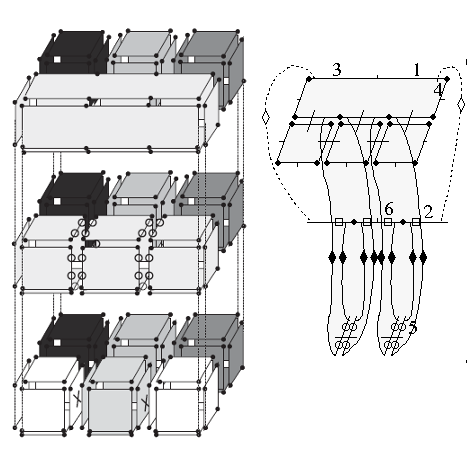 3
1
4
6
2
5